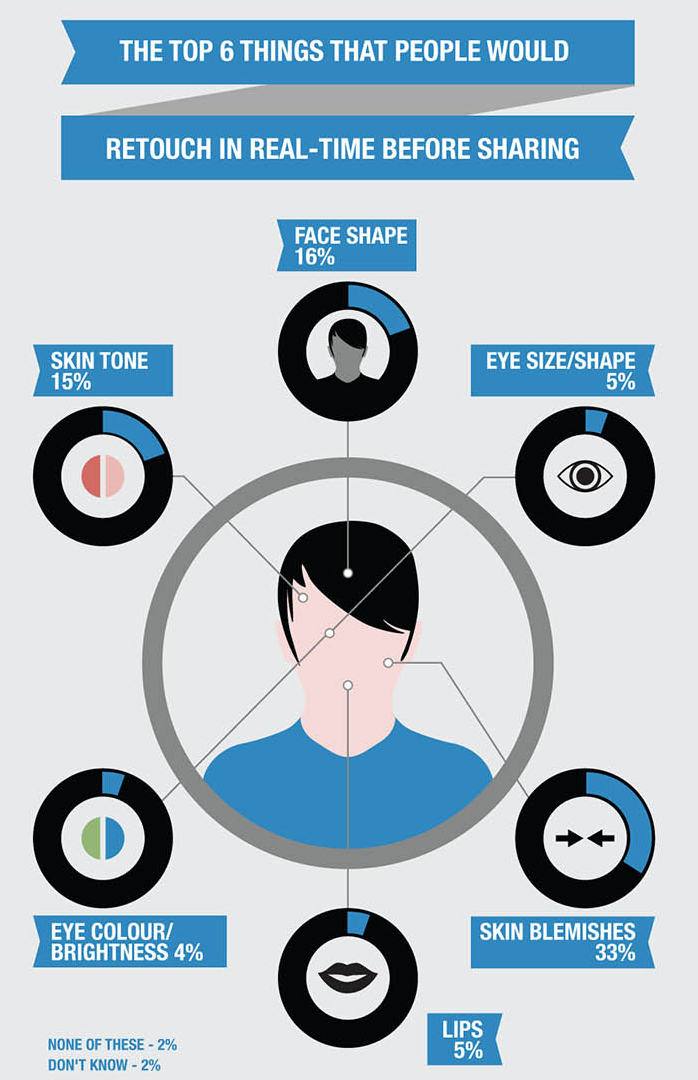 THE TOP 6 THINGS THAT PEOPLE WOULD

RETOUCH IN REAL-TIME BEFORE SHARING

FACE SHAPE
16%

SKIN TONE
15%

EYE SIZE/SHAPE
5%

EYE COLOUR/
BRIGHTNESS 4%

SKIN BLEMISHES
33%

LIPS
5%

NONE OF THESE - 2%
DON'T KNOW - 2%