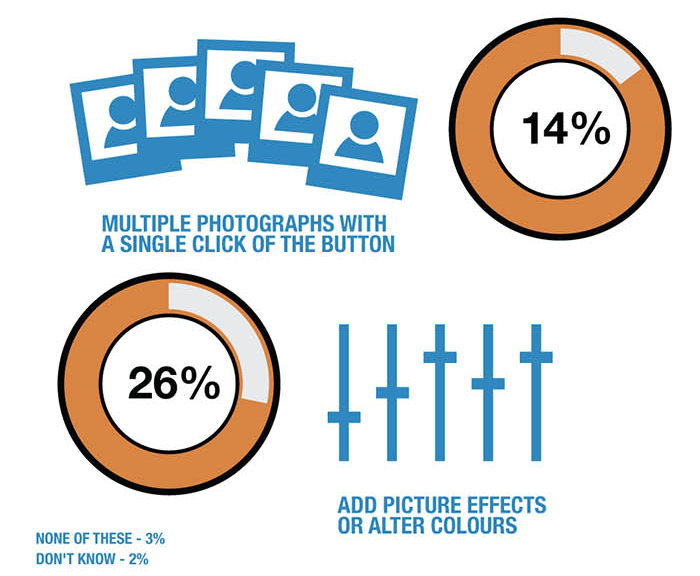 MULTIPLE PHOTOGRAPHS WITH A SINGLE CLICK OF THE BUTTON

14%

26%

ADD PICTURE EFFECTS OR ALTER COLOURS

NONE OF THESE - 3%
DON'T KNOW - 2%