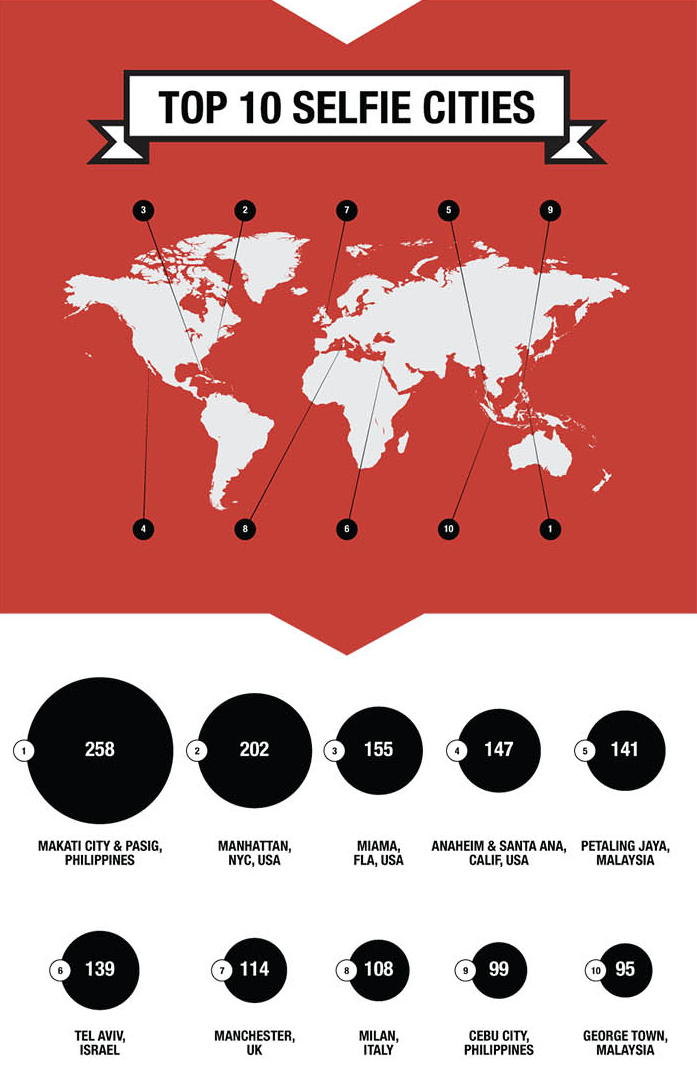 TOP 10 SELFIE CITIES

3 2 7 5 9

4 8 6 10 1

1 258
MAKATI CITY & PASIG, PHILIPPINES

2 202
MANHATTAN, NYC, USA

3 155
MIAMA, FLA, USA

4 147
ANAHEIM & SANTA ANA, CALIF, USA

5 141
PETALING JAYA, MALAYSIA

6 139
TEL AVIV, ISRAEL

7 114
MANCHESTER, UK

8 108
MILAN, ITALY

9 99
CEBU CITY, PHILIPPINES

10 95
GEORGE TOWN, MALAYSIA