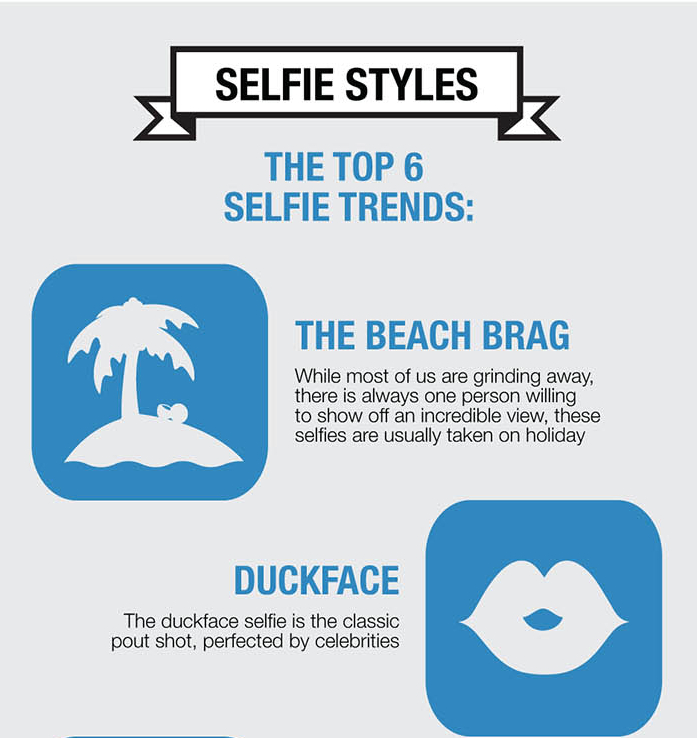 SELFIE STYLES

THE TOP 6 SELFIE TRENDS:

THE BEACH BRAG

While most of us are grinding away, there is always one person willing to show off an incredible view, these selfies are usually taken on holiday

DUCKFACE

The duckface selfie is the classic pout shot, perfected by celebrities