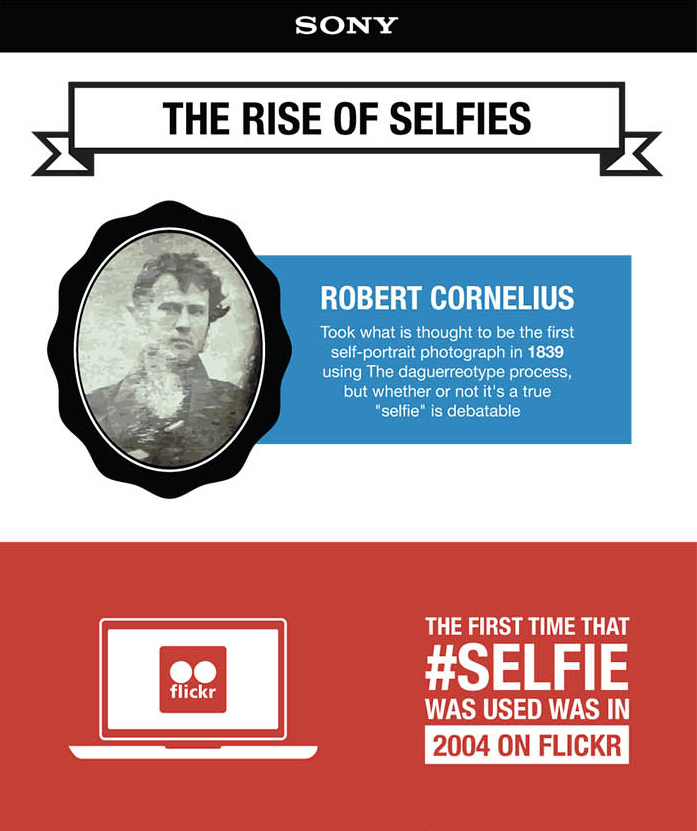 SONY

THE RISE OF SELFIES

ROBERT CORNELIUS

Took what is thought to be the first self-portrait photograph in 1839 using The daguerreotype process, but whether or not it's a true "selfie" is debatable

flickr

THE FIRST TIME THAT #SELFIE WAS USED WAS IN 2004 ON FLICKR