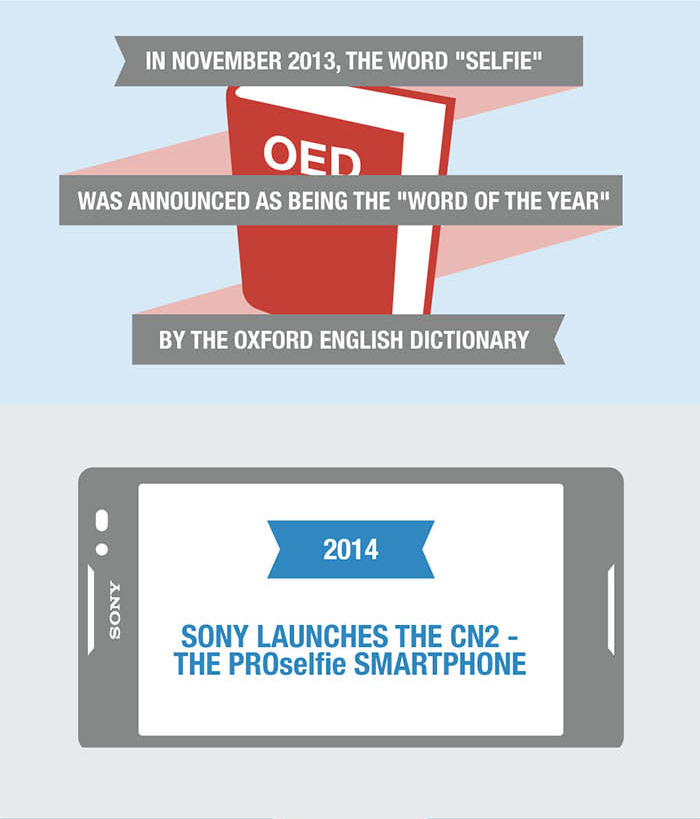 IN NOVEMBER 2013, THE WORD "SELFIE"

OED

WAS ANNOUNCED AS BEING THE "WORD OF THE YEAR"

BY THE OXFORD ENGLISH DICTIONARY

SONY

2014

SONY LAUNCHES THE CN2 - THE PROselfie SMARTPHONE