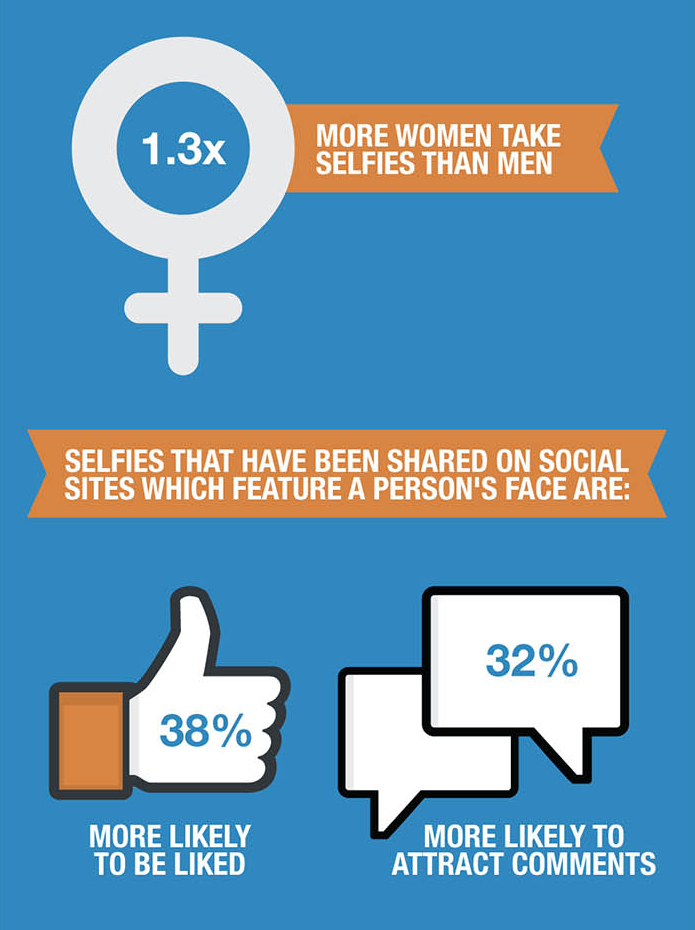 1.3x

MORE WOMEN TAKE SELFIES THAN MEN

SELFIES THAT HAVE BEEN SHARED ON SOCIAL SITES WHICH FEATURE A PERSON'S FACE ARE:

38%

MORE LIKELY TO BE LIKED

32%

MORE LIKELY TO ATTRACT COMMENTS