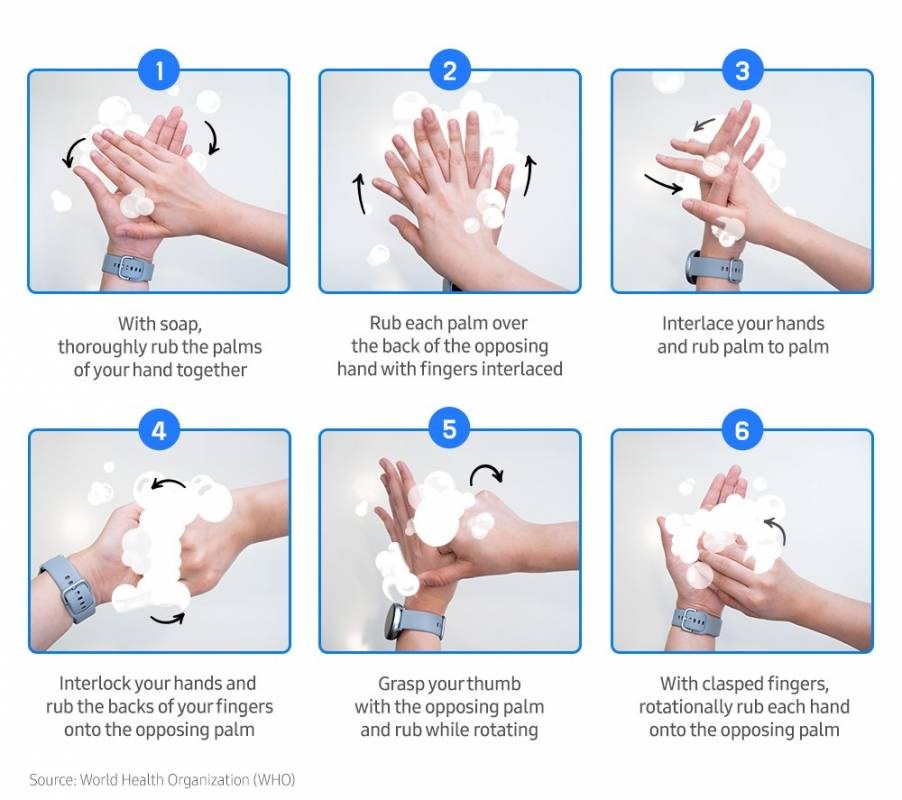 1

With soap, thoroughly rub the palms of your hand together

2

Rub each palm over the back of the opposing hand with fingers interlaced

3

Interlace your hands and rub palm to palm

4

Interlock your hands and rub the backs of your fingers onto the opposing palm

5

Grasp your thumb with the opposing palm and rub while rotating

6

With clasped fingers, rotationally rub each hand onto the opposing palm

Source: World Health Organization (WHO)