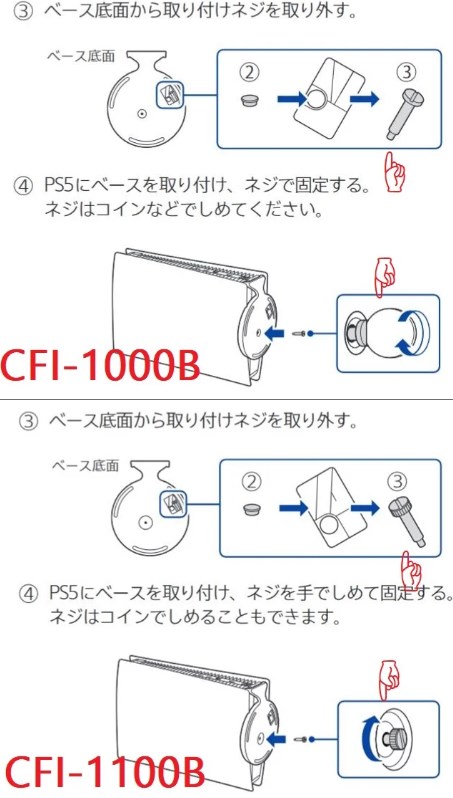 ③ ベース底面から取り付けネジを取り外す。

ベース底面

②

③

④ PS5にベースを取り付け、ネジで固定する。
ネジはコインなどでしめてください。

CFI-1000B

③ ベース底面から取り付けネジを取り外す。

ベース底面

②

③

④ PS5にベースを取り付け、ネジを手でしめて固定する。
ネジはコインでしめることもできます。

CFI-1100B