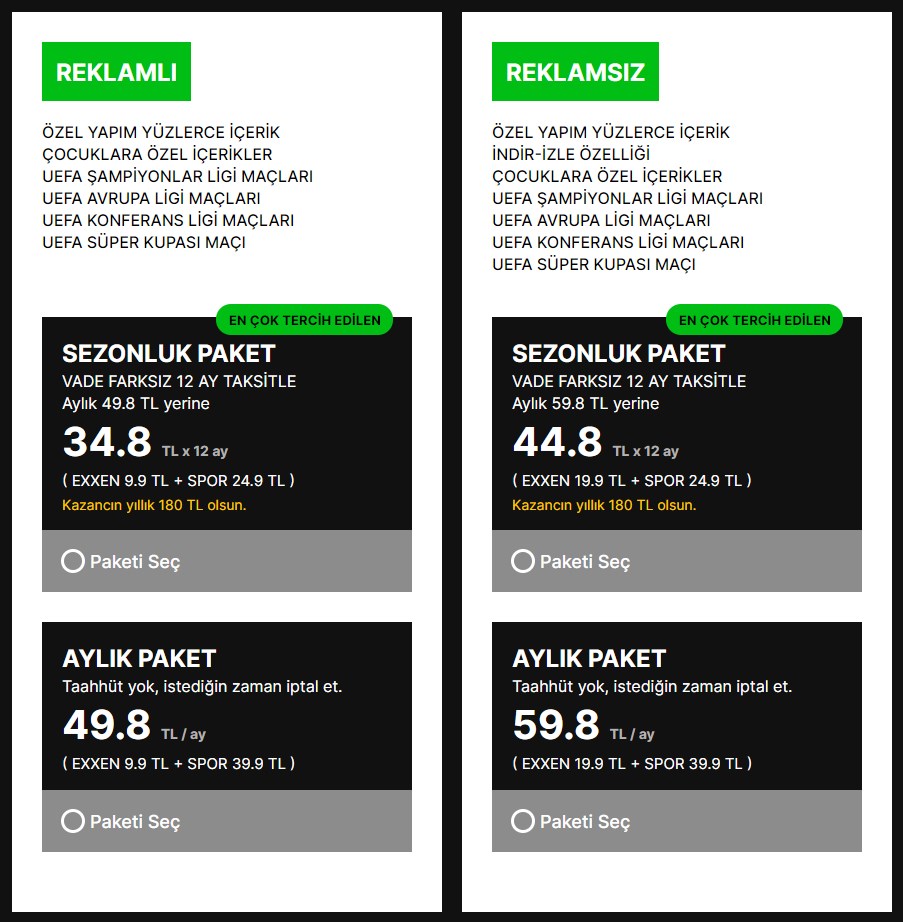 REKLAMLI

ÖZEL YAPIM YÜZLERCE İÇERİK
ÇOCUKLARA ÖZEL İÇERİKLER
UEFA ŞAMPİYONLAR LİGİ MAÇLARI
UEFA AVRUPA LİGİ MAÇLARI
UEFA KONFERANS LİGİ MAÇLARI
UEFA SÜPER KUPASI MAÇI

EN ÇOK TERCİH EDİLEN

SEZONLUK PAKET
VADE FARKSIZ 12 AY TAKSİTLE
Aylık 49.8 TL yerine
34.8 TL x 12 ay
( EXXEN 9.9 TL + SPOR 24.9 TL )
Kazancın yıllık 180 TL olsun.

Paketi Seç

AYLIK PAKET
Taahhüt yok, istediğin zaman iptal et.
49.8 TL / ay
( EXXEN 9.9 TL + SPOR 39.9 TL )

Paketi Seç

REKLAMSIZ

ÖZEL YAPIM YÜZLERCE İÇERİK
İNDİR-İZLE ÖZELLİĞİ
ÇOCUKLARA ÖZEL İÇERİKLER
UEFA ŞAMPİYONLAR LİGİ MAÇLARI
UEFA AVRUPA LİGİ MAÇLARI
UEFA KONFERANS LİGİ MAÇLARI
UEFA SÜPER KUPASI MAÇI

EN ÇOK TERCİH EDİLEN

SEZONLUK PAKET
VADE FARKSIZ 12 AY TAKSİTLE
Aylık 59.8 TL yerine
44.8 TL x 12 ay
( EXXEN 19.9 TL + SPOR 24.9 TL )
Kazancın yıllık 180 TL olsun.

Paketi Seç

AYLIK PAKET
Taahhüt yok, istediğin zaman iptal et.
59.8 TL / ay
( EXXEN 19.9 TL + SPOR 39.9 TL )

Paketi Seç